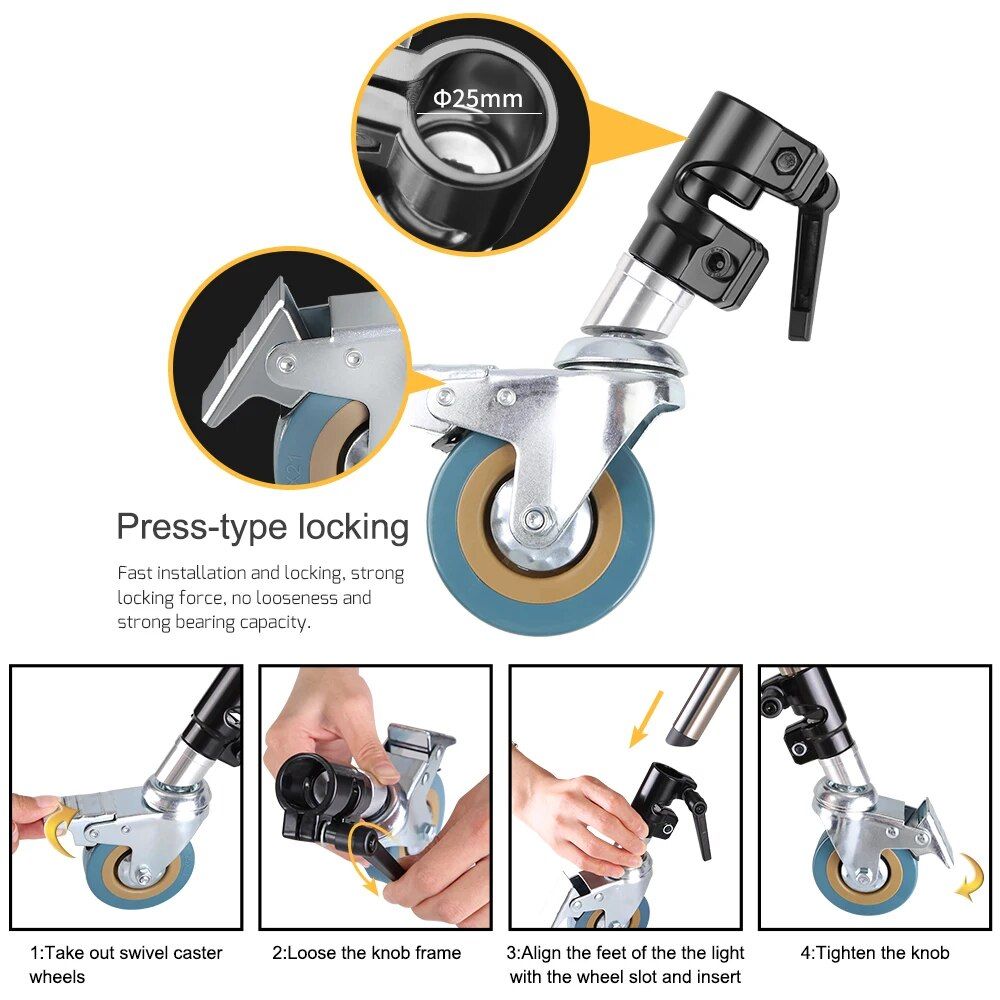 Φ25mm

Press-type locking

Fast installation and locking, strong locking force, no looseness and strong bearing capacity.

1:Take out swivel caster wheels

2:Loose the knob frame

3:Align the feet of the the light with the wheel slot and insert

4:Tighten the knob